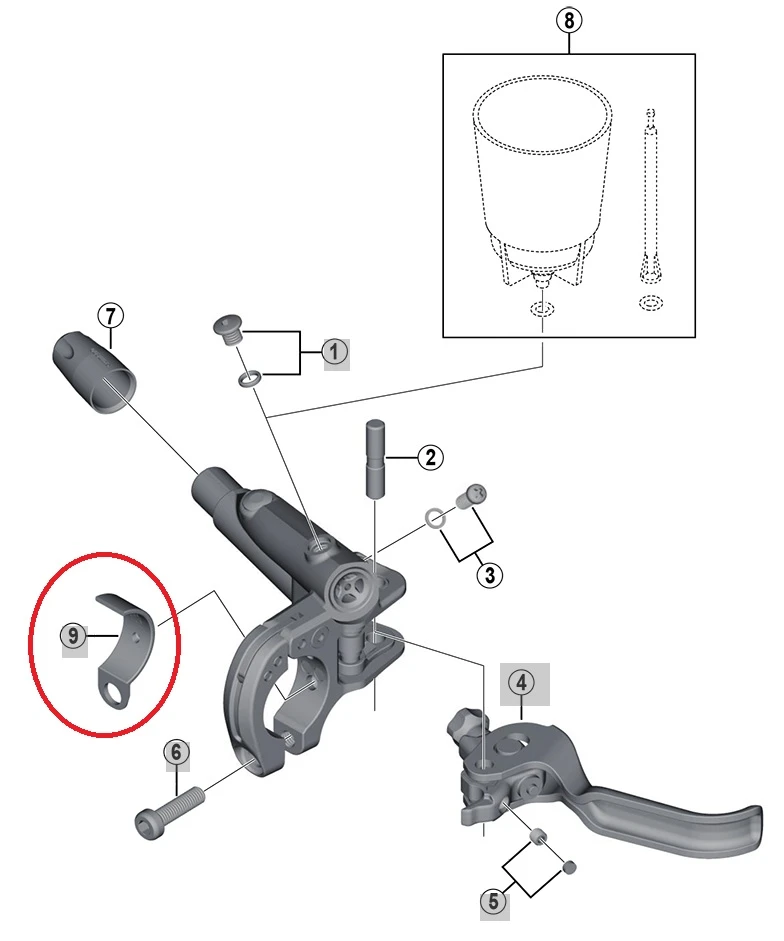 8
7
1
2
3
9
4
6
5